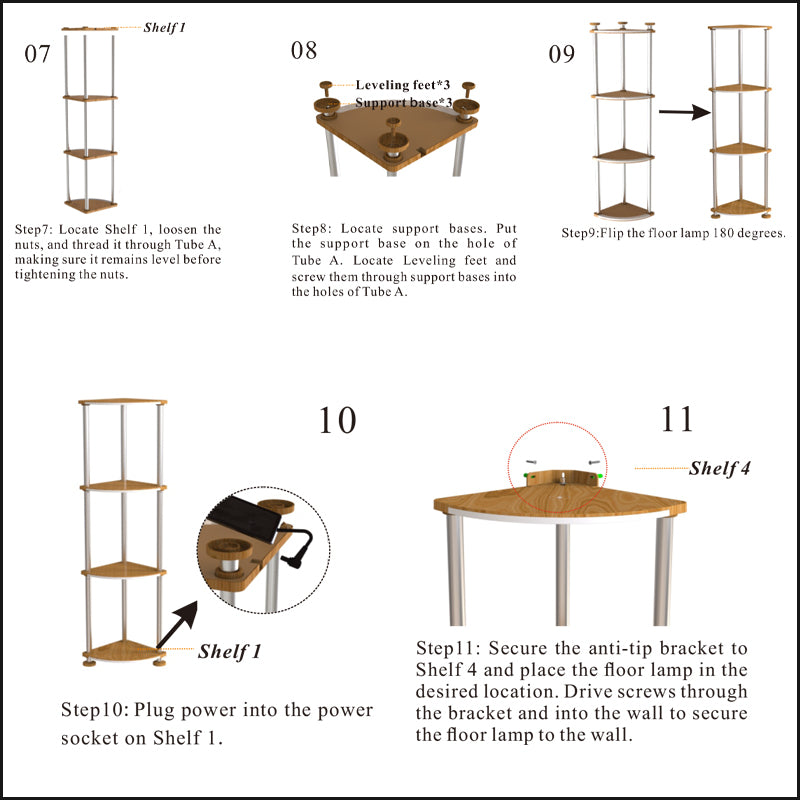 07

Shelf 1

Step7: Locate Shelf 1, loosen the nuts, and thread it through Tube A, making sure it remains level before tightening the nuts.

08

Leveling feet*3
Support base*3

Step8: Locate support bases. Put the support base on the hole of Tube A. Locate Leveling feet and screw them through support bases into the holes of Tube A.

09

Step9:Flip the floor lamp 180 degrees.

10

Shelf 1

Step10: Plug power into the power socket on Shelf 1.

11

Shelf 4

Step11: Secure the anti-tip bracket to Shelf 4 and place the floor lamp in the desired location. Drive screws through the bracket and into the wall to secure the floor lamp to the wall.