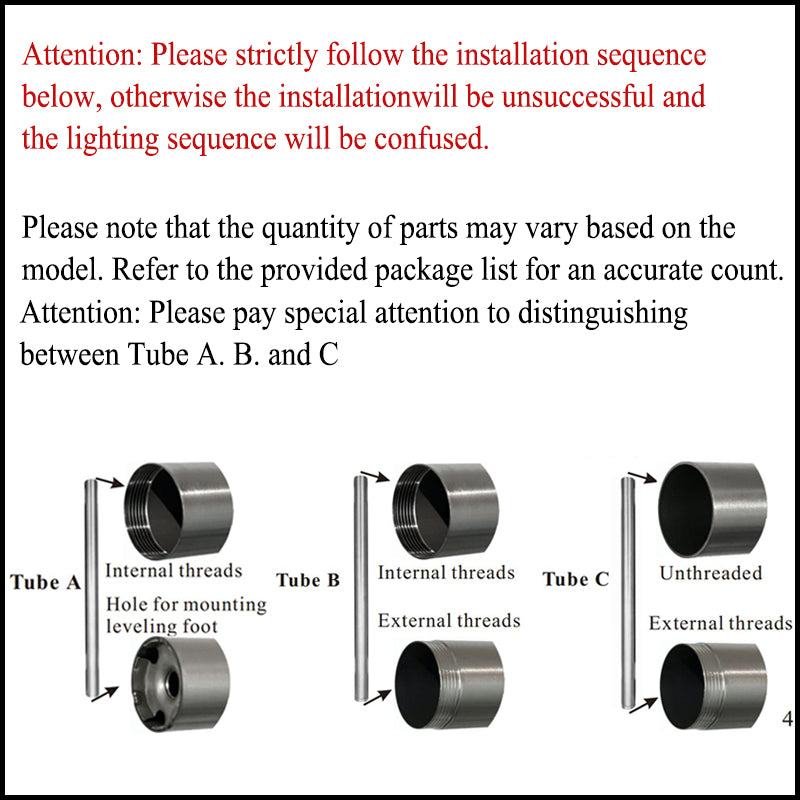 Attention: Please strictly follow the installation sequence below, otherwise the installationwill be unsuccessful and the lighting sequence will be confused.

Please note that the quantity of parts may vary based on the model. Refer to the provided package list for an accurate count.
Attention: Please pay special attention to distinguishing between Tube A. B. and C

Tube A
Internal threads
Hole for mounting leveling foot

Tube B
Internal threads
External threads

Tube C
Unthreaded
External threads

4