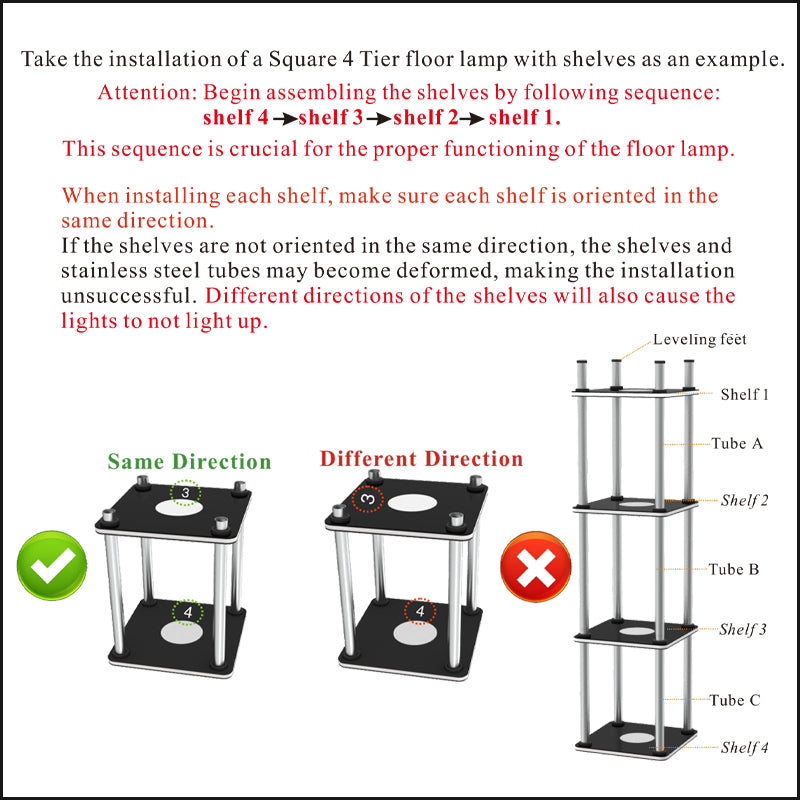 Take the installation of a Square 4 Tier floor lamp with shelves as an example.

Attention: Begin assembling the shelves by following sequence:
shelf 4 → shelf 3 → shelf 2 → shelf 1.

This sequence is crucial for the proper functioning of the floor lamp.

When installing each shelf, make sure each shelf is oriented in the same direction.
If the shelves are not oriented in the same direction, the shelves and stainless steel tubes may become deformed, making the installation unsuccessful. Different directions of the shelves will also cause the lights to not light up.

Same Direction

3

4

Different Direction

3

4

Leveling feet

Shelf 1

Tube A

Shelf 2

Tube B

Shelf 3

Tube C

Shelf 4