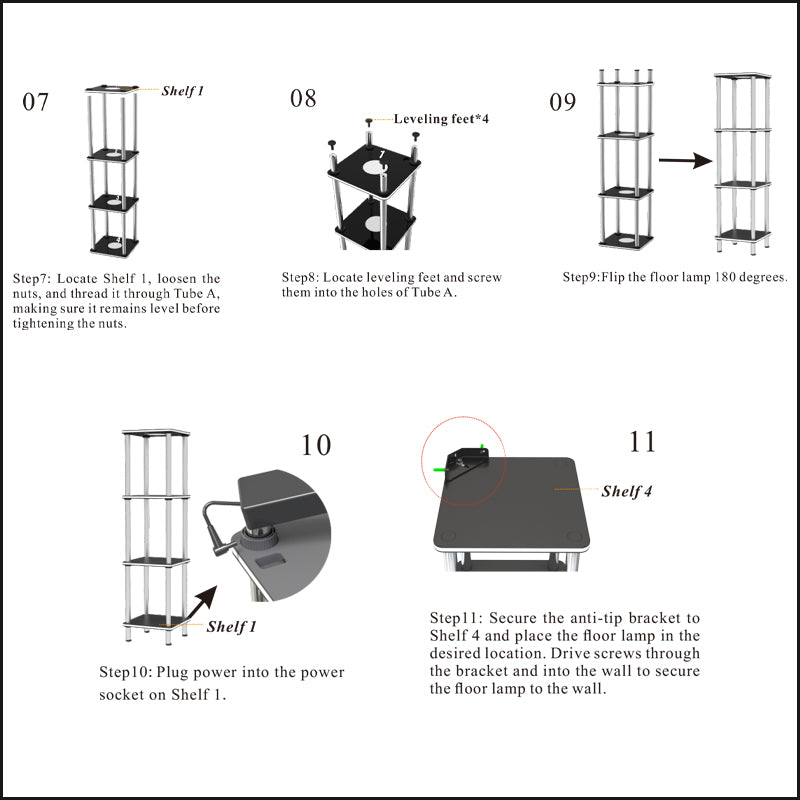 07

Shelf 1

Step7: Locate Shelf 1, loosen the nuts, and thread it through Tube A, making sure it remains level before tightening the nuts.

08

Leveling feet*4

Step8: Locate leveling feet and screw them into the holes of Tube A.

09

Step9:Flip the floor lamp 180 degrees.

10

Shelf 1

Step10: Plug power into the power socket on Shelf 1.

11

Shelf 4

Step11: Secure the anti-tip bracket to Shelf 4 and place the floor lamp in the desired location. Drive screws through the bracket and into the wall to secure the floor lamp to the wall.